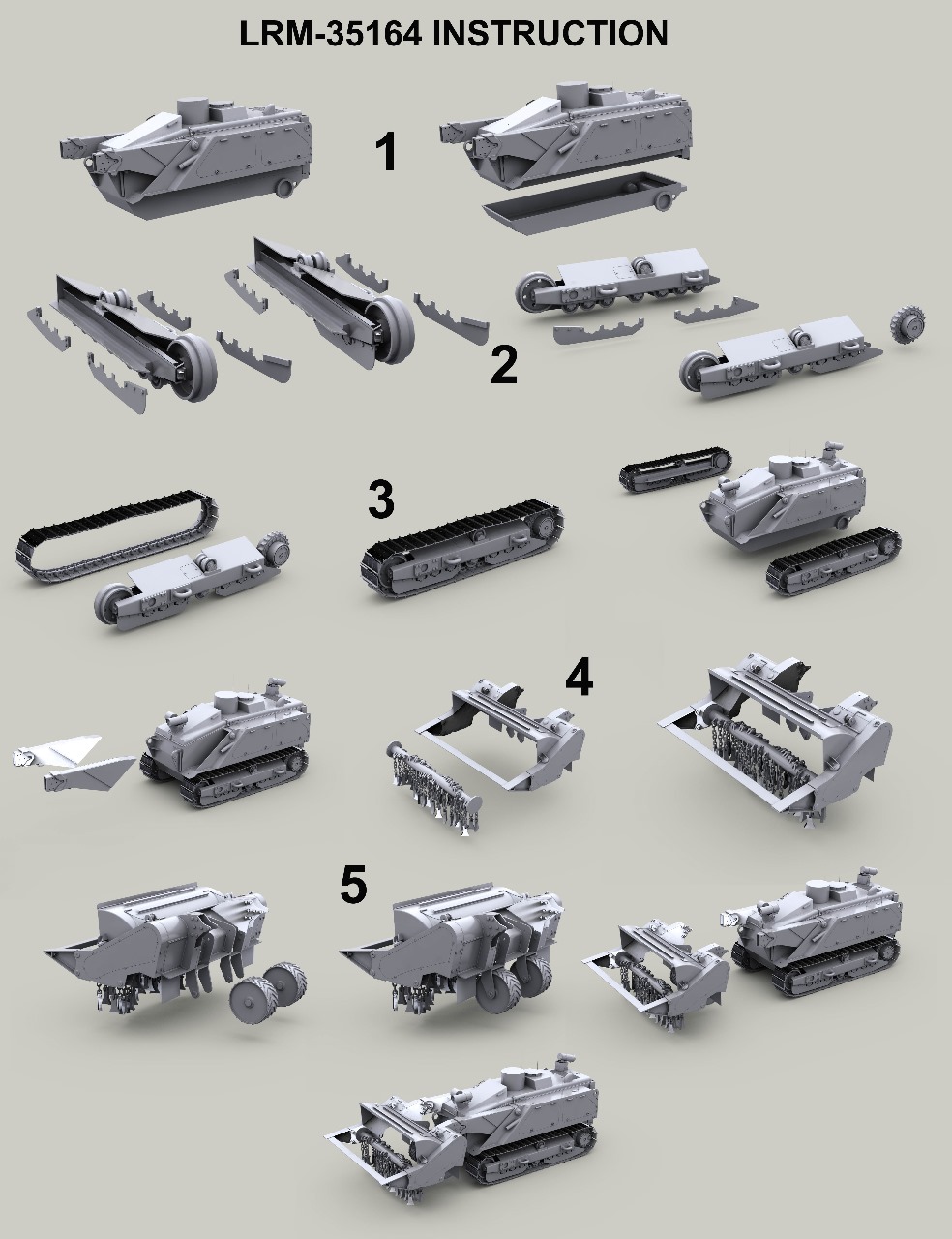 LRM-35164 INSTRUCTION

1

2

3

4

5