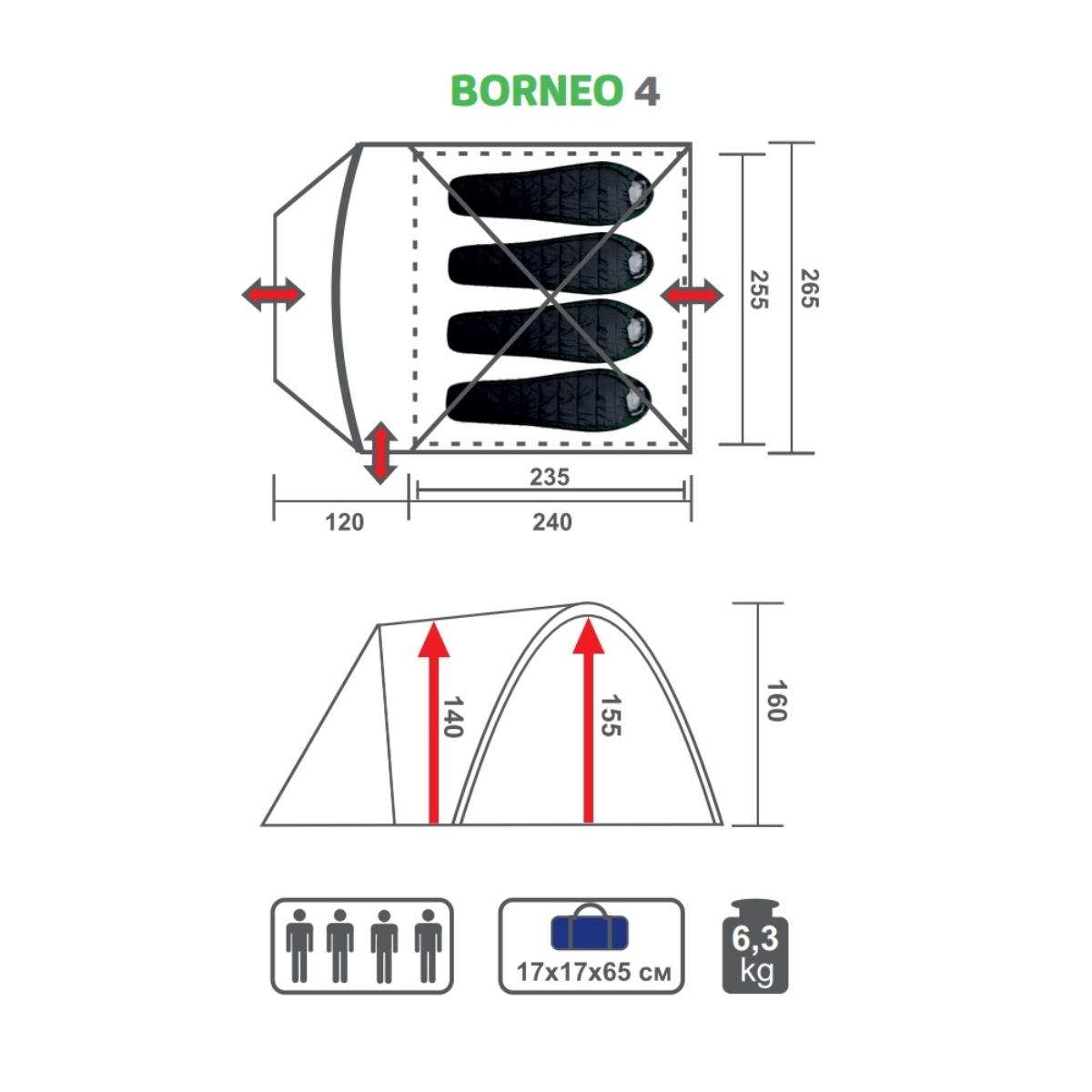 BORNEO 4

255

265

235

120

240

140

155

160

17x17x65 см

6,3
kg