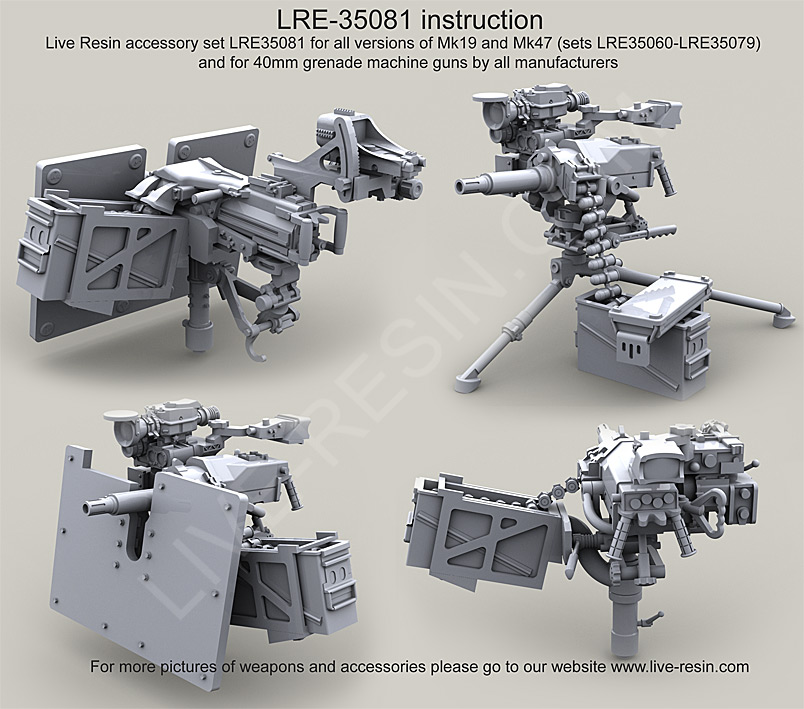 LRE-35081 instruction
Live Resin accessory set LRE35081 for all versions of Mk19 and Mk47 (sets LRE35060-LRE35079) and for 40mm grenade machine guns by all manufacturers

LIVE-RESIN.COM

For more pictures of weapons and accessories please go to our website www.live-resin.com