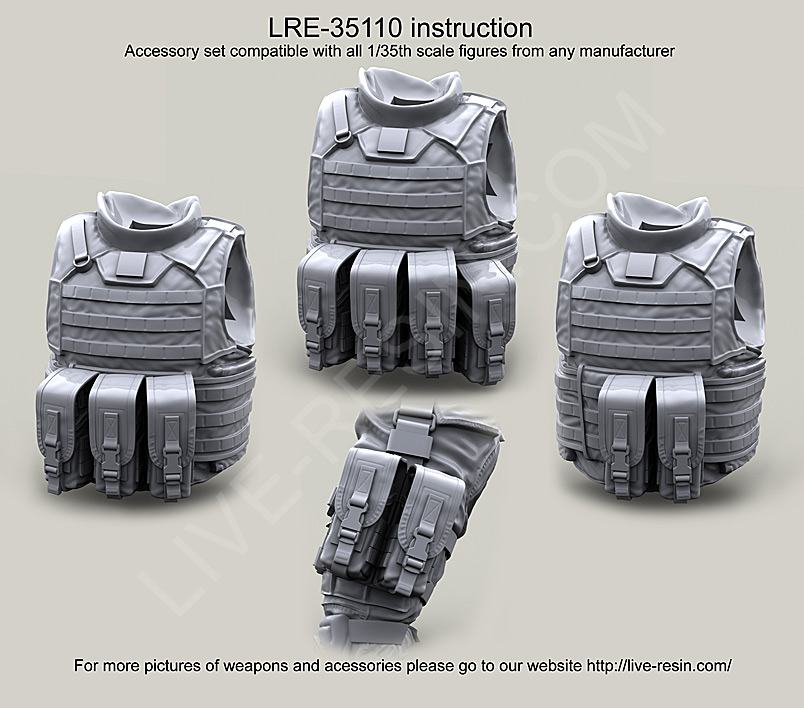 LRE-35110 instruction
Accessory set compatible with all 1/35th scale figures from any manufacturer

LIVE-RESIN.COM

For more pictures of weapons and acessories please go to our website http://live-resin.com/