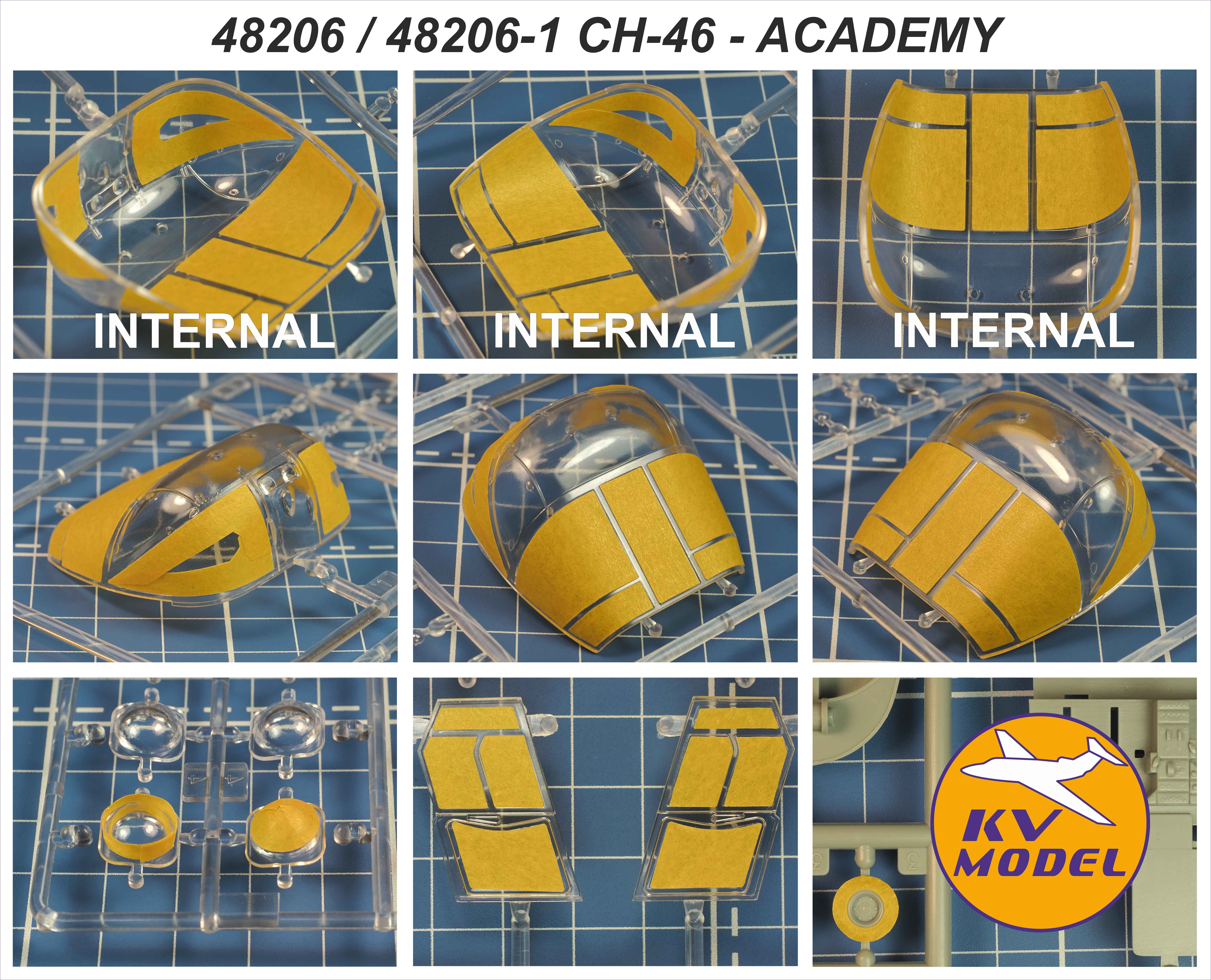 48206 / 48206-1 CH-46 - ACADEMY

INTERNAL

INTERNAL

INTERNAL

KV MODEL