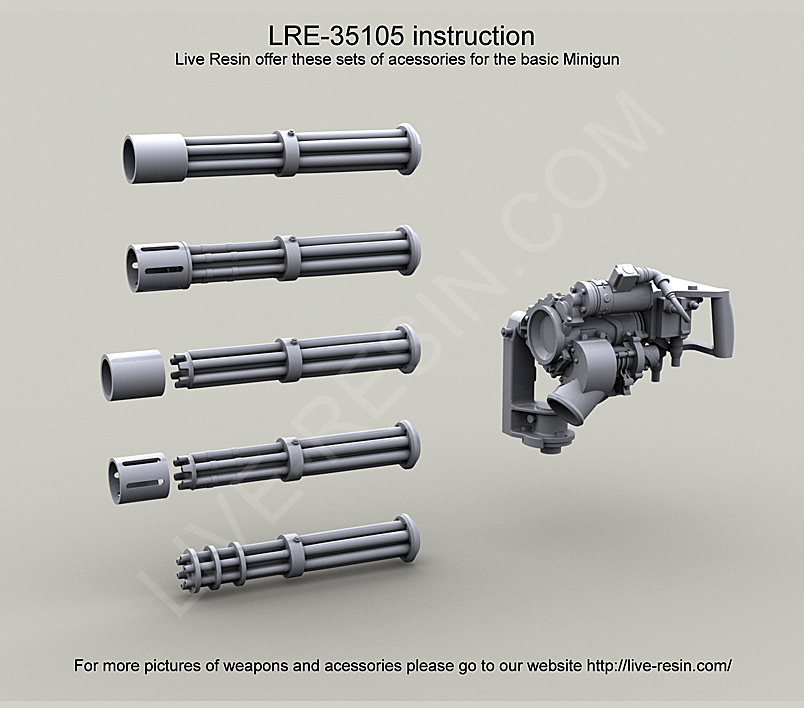 LRE-35105 instruction
Live Resin offer these sets of acessories for the basic Minigun

LIVE-RESIN.COM

For more pictures of weapons and acessories please go to our website http://live-resin.com/