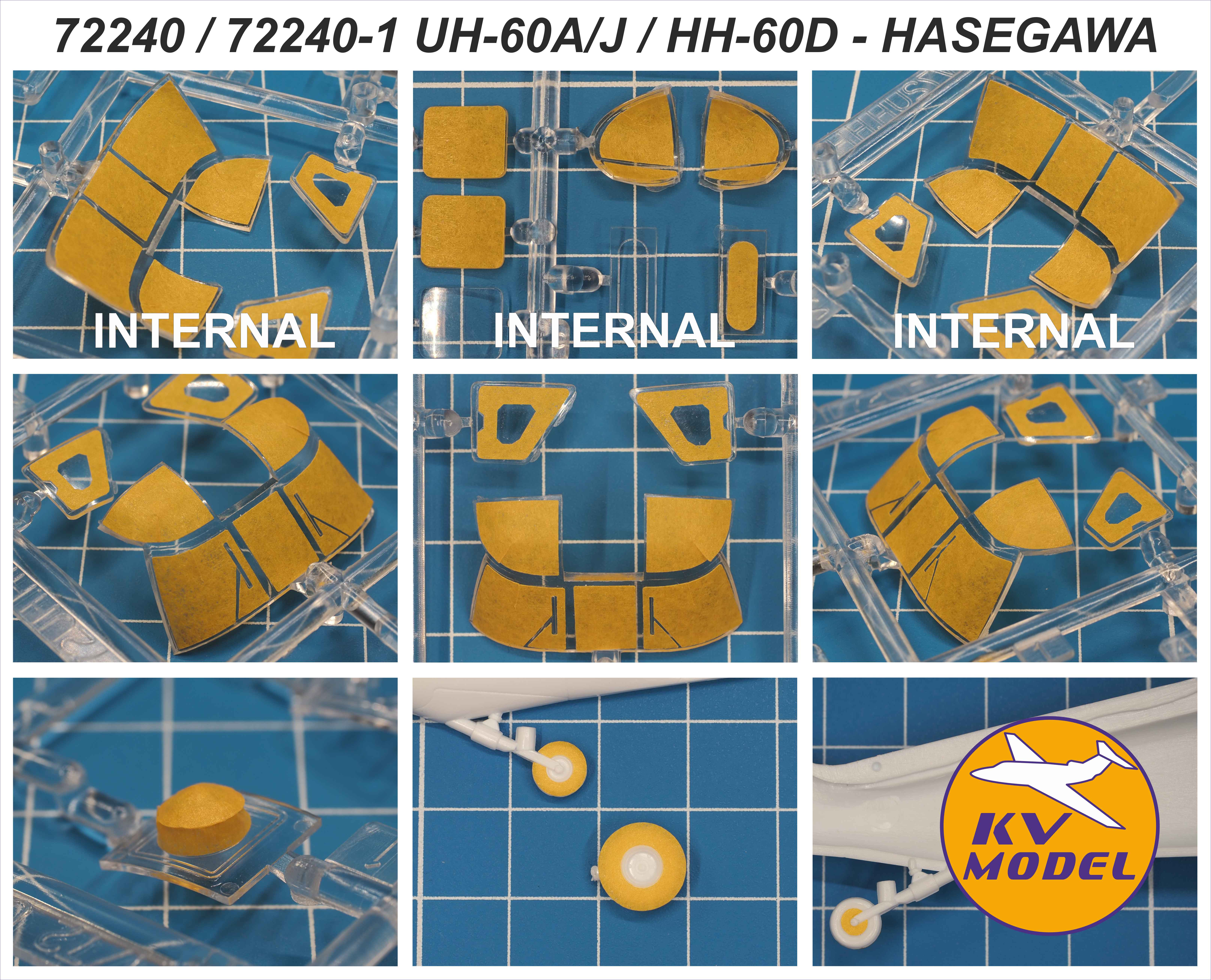 72240 / 72240-1 UH-60A/J / HH-60D - HASEGAWA

INTERNAL

INTERNAL

INTERNAL

KV MODEL