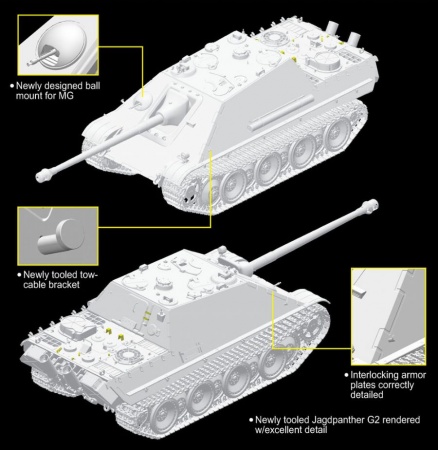 • Newly designed ball mount for MG

• Newly tooled tow-cable bracket

• Interlocking armor plates correctly detailed

• Newly tooled Jagdpanther G2 rendered w/excellent detail