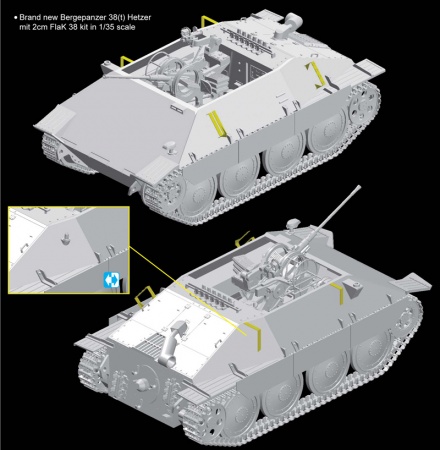 • Brand new Bergepanzer 38(t) Hetzer mit 2cm FlaK 38 kit in 1/35 scale