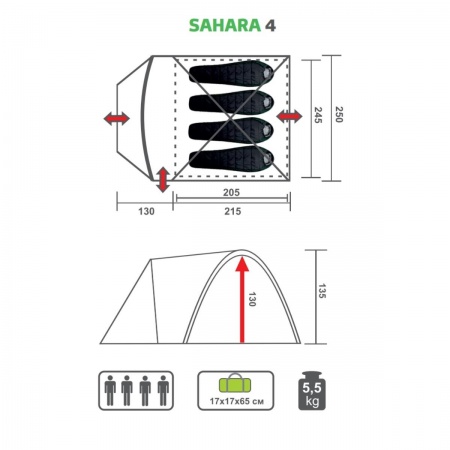 SAHARA 4

245

250

205

130

215

130

135

17x17x65 см

5,5
kg